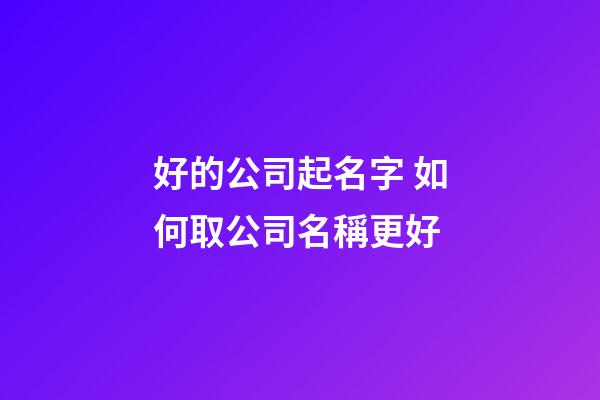 好的公司起名字 如何取公司名稱更好